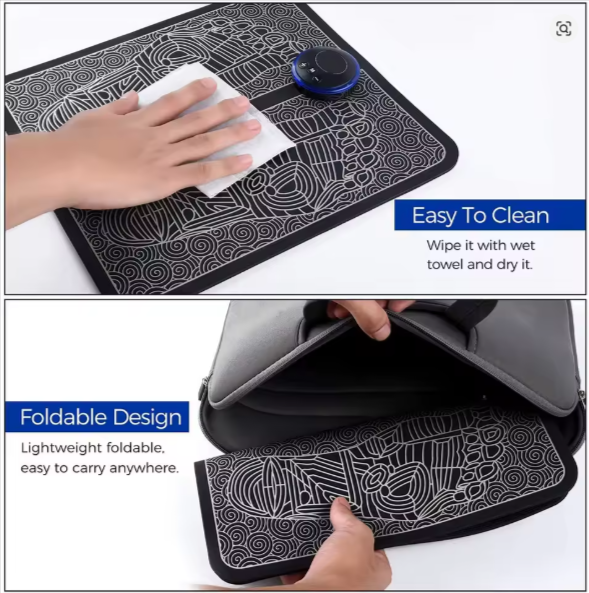 Easy To Clean

Wipe it with wet towel and dry it.

Foldable Design

Lightweight foldable, easy to carry anywhere.